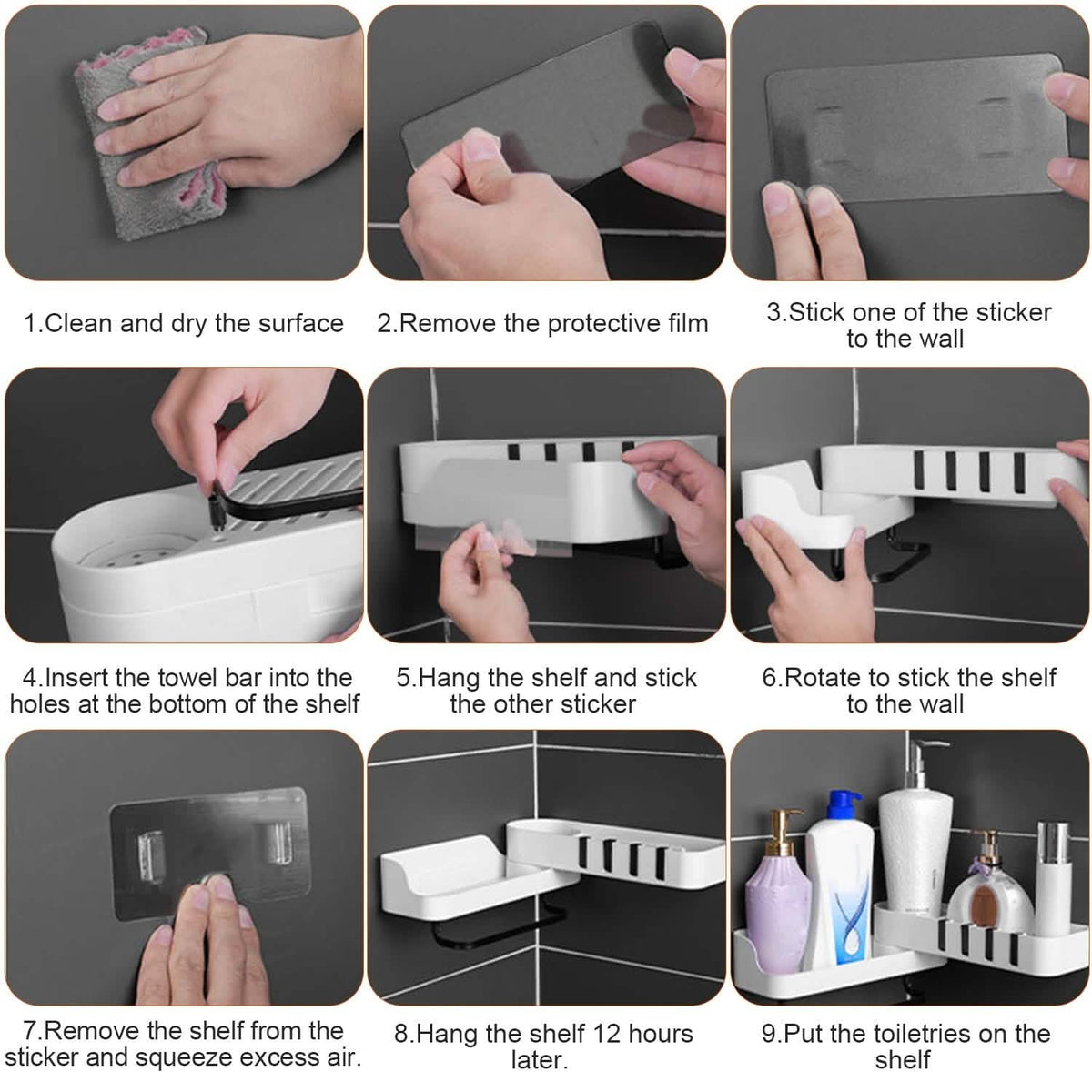 1.Clean and dry the surface

2.Remove the protective film

3.Stick one of the sticker to the wall

4.Insert the towel bar into the holes at the bottom of the shelf

5.Hang the shelf and stick the other sticker

6.Rotate to stick the shelf to the wall

7.Remove the shelf from the sticker and squeeze excess air.

8.Hang the shelf 12 hours later.

9.Put the toiletries on the shelf