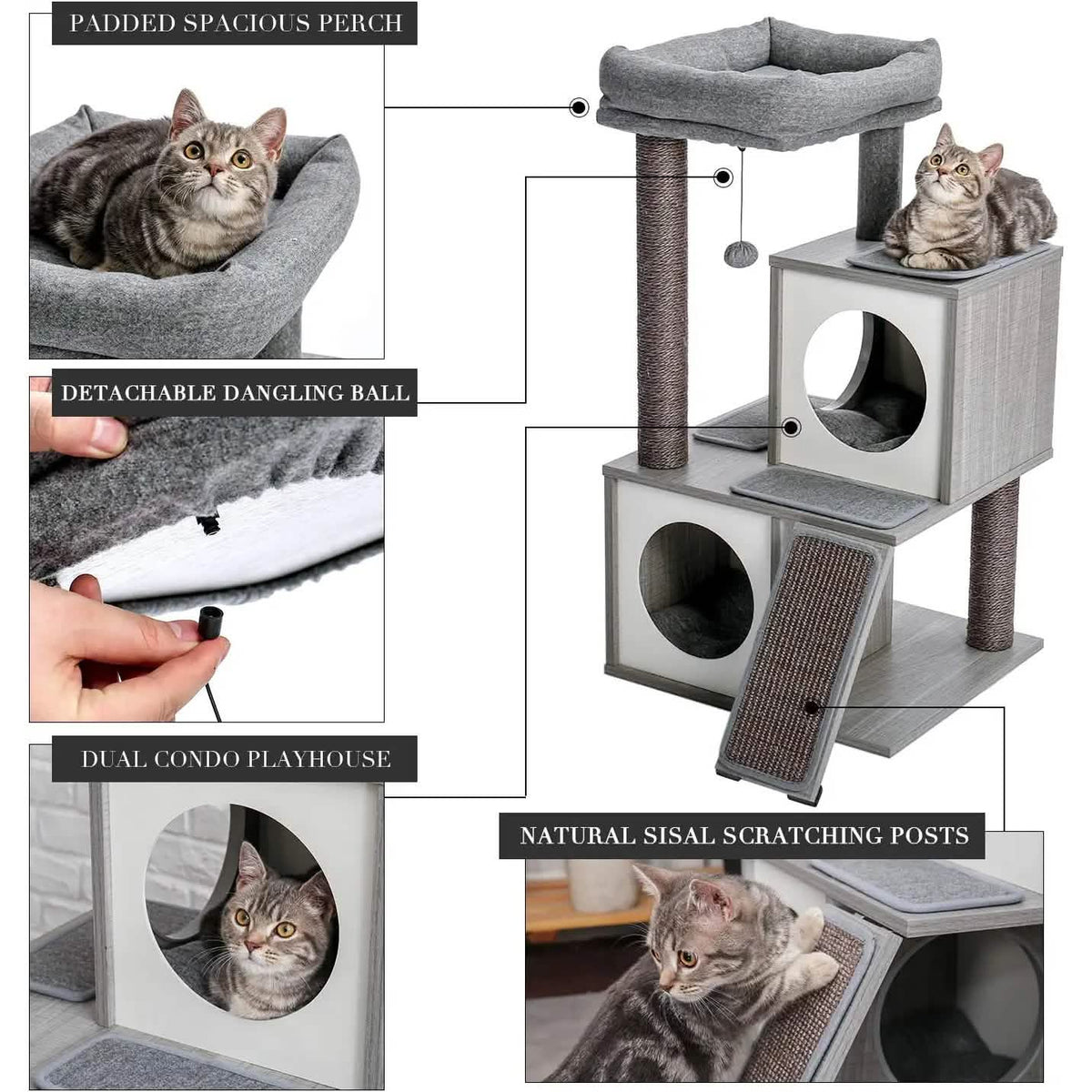 PADDED SPACIOUS PERCH

DETACHABLE DANGLING BALL

DUAL CONDO PLAYHOUSE

NATURAL SISAL SCRATCHING POSTS