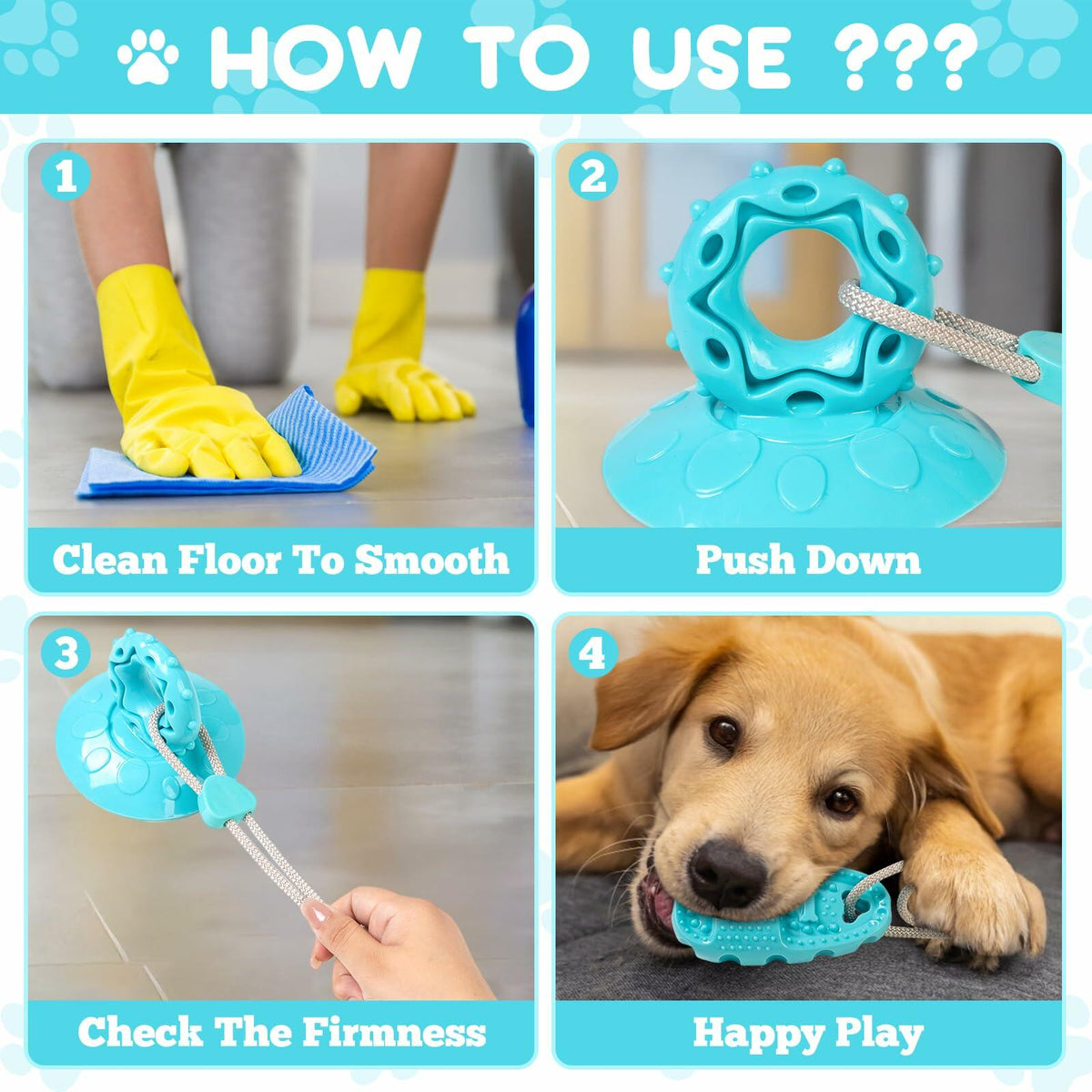 HOW TO USE ???

1
Clean Floor To Smooth

2
Push Down

3
Check The Firmness

4
Happy Play