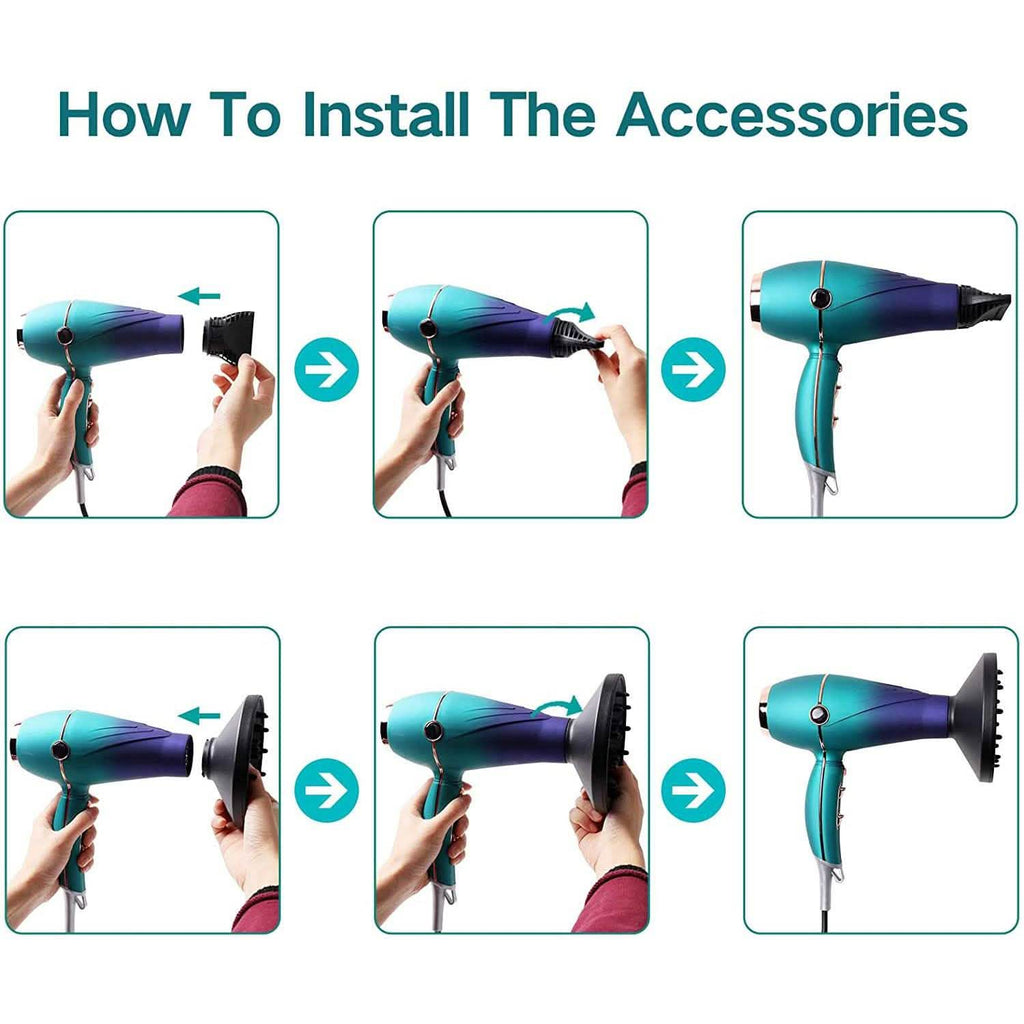 How To Install The Accessories